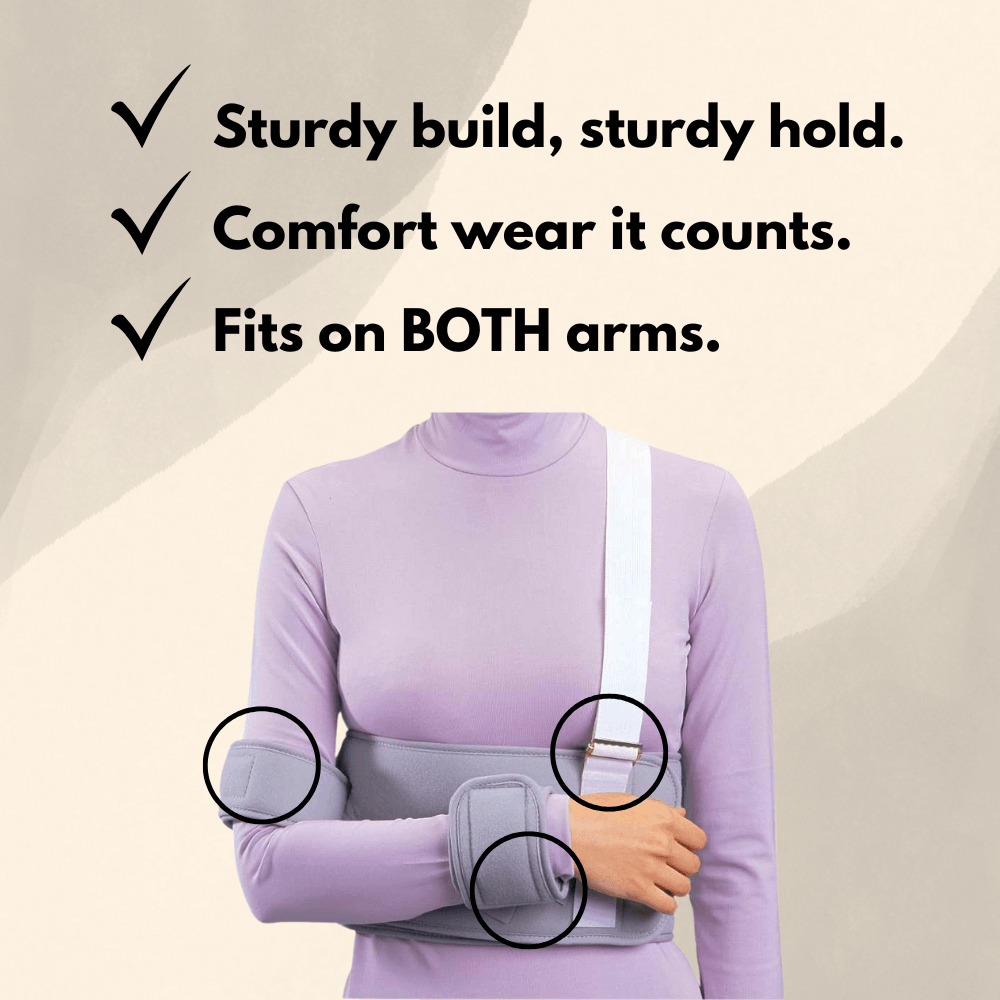 ✓ Sturdy build, sturdy hold.
✓ Comfort wear it counts.
✓ Fits on BOTH arms.