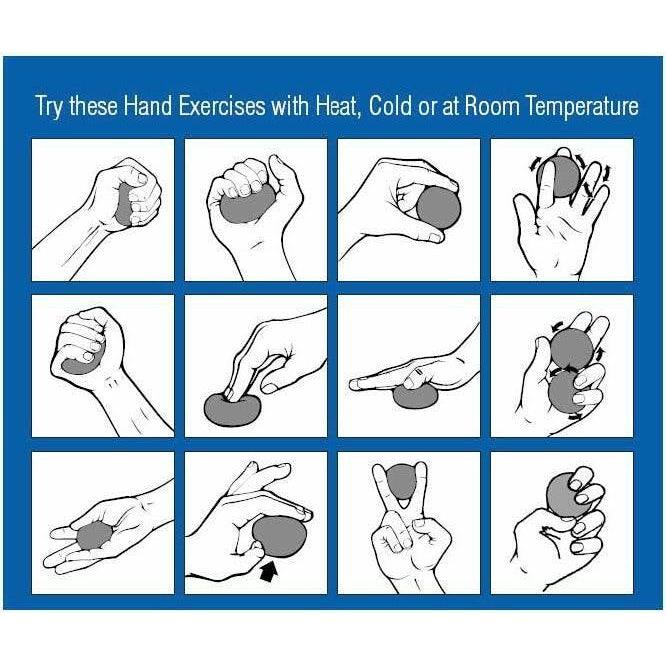 Try these Hand Exercises with Heat, Cold or at Room Temperature