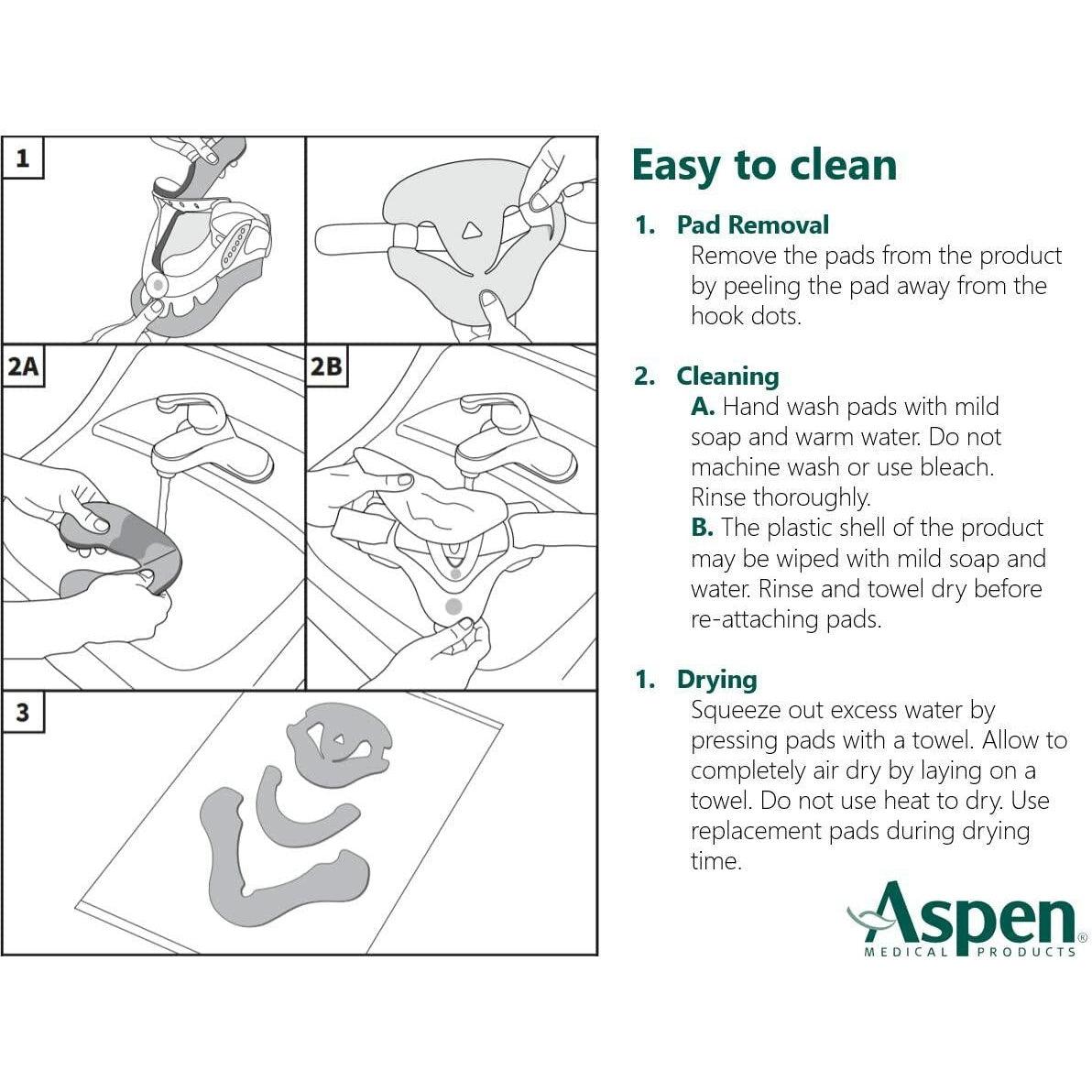 1

2A

2B

3

Easy to clean

1. Pad Removal
Remove the pads from the product by peeling the pad away from the hook dots.

2. Cleaning
A. Hand wash pads with mild soap and warm water. Do not machine wash or use bleach. Rinse thoroughly.
B. The plastic shell of the product may be wiped with mild soap and water. Rinse and towel dry before re-attaching pads.

1. Drying
Squeeze out excess water by pressing pads with a towel. Allow to completely air dry by laying on a towel. Do not use heat to dry. Use replacement pads during drying time.

Aspen® MEDICAL PRODUCTS